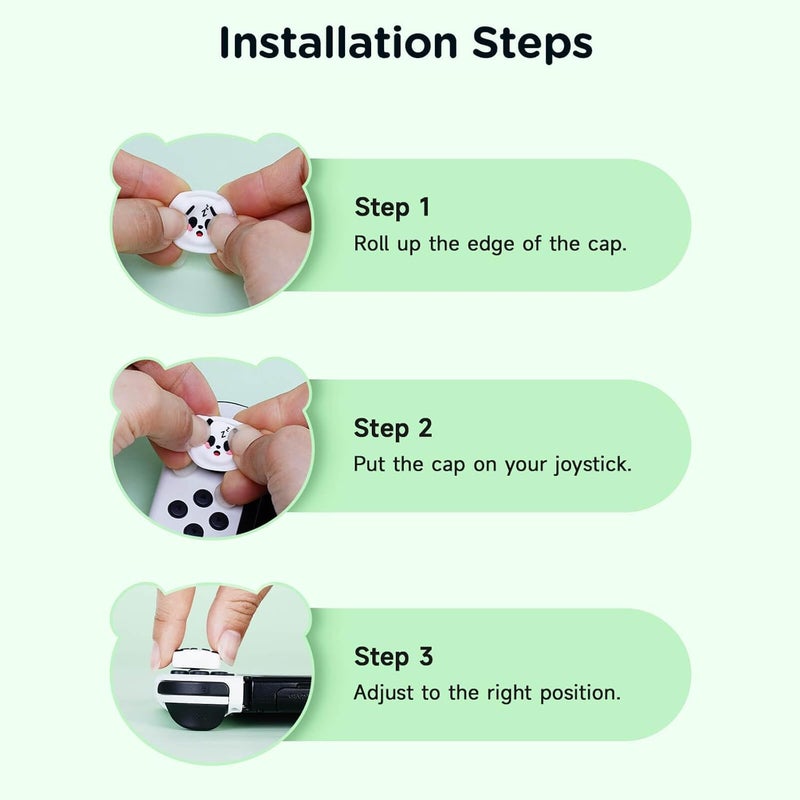 Installation Steps

Step 1
Roll up the edge of the cap.

Step 2
Put the cap on your joystick.

Step 3
Adjust to the right position.